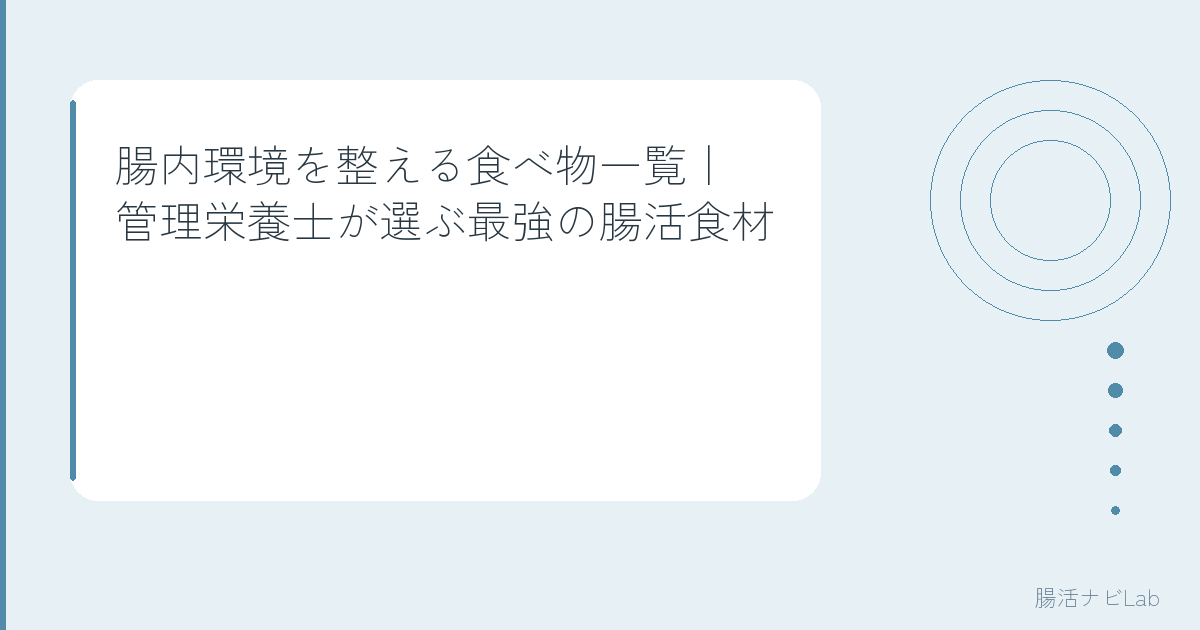 腸内環境を整える食べ物一覧｜管理栄養士が選ぶ最強の腸活食材

腸活ナビLab